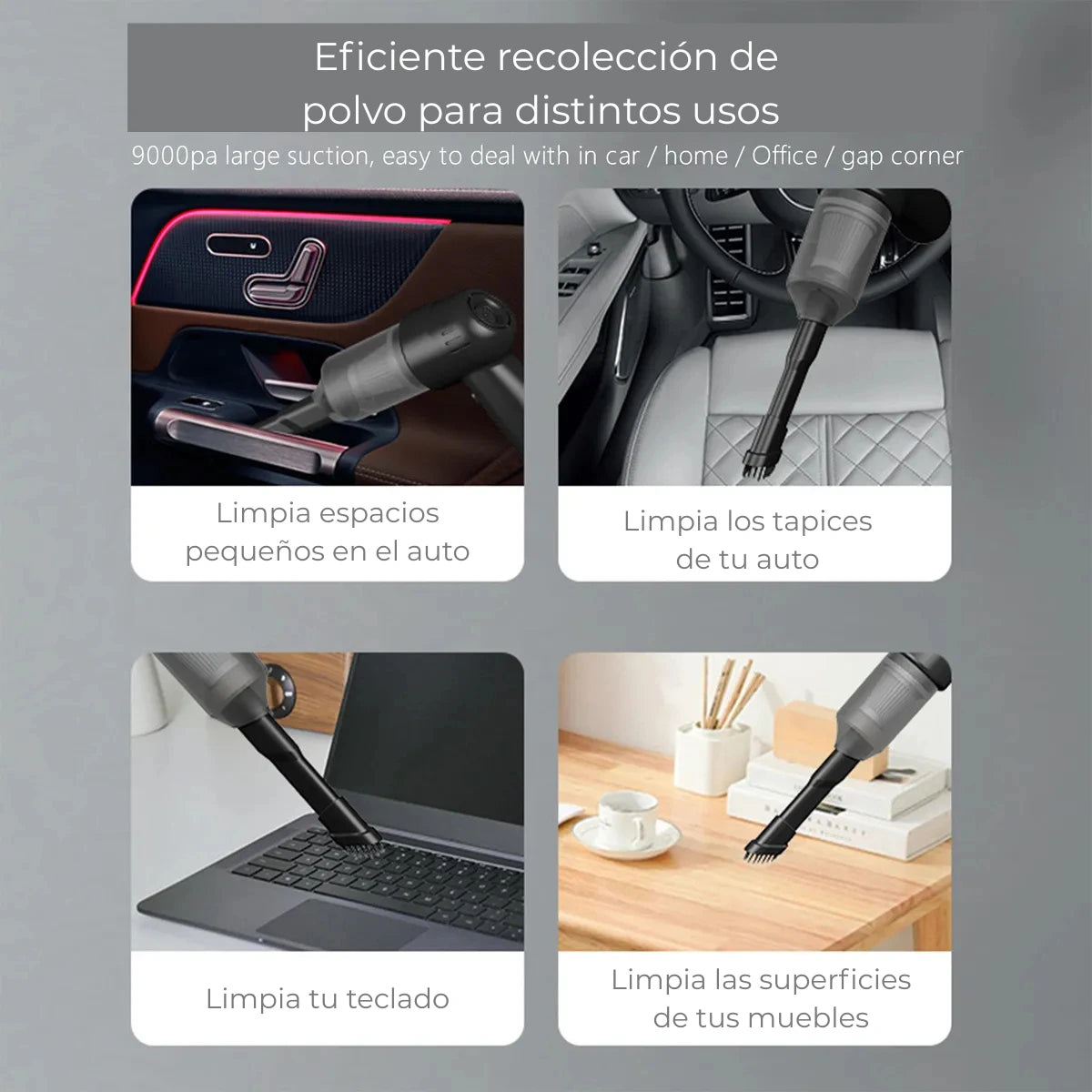 Eficiente recolección de polvo para distintos usos

9000pa large suction, easy to deal with in car / home / Office / gap corner

Limpia espacios pequeños en el auto

Limpia los tapices de tu auto

Limpia tu teclado

Limpia las superficies de tus muebles